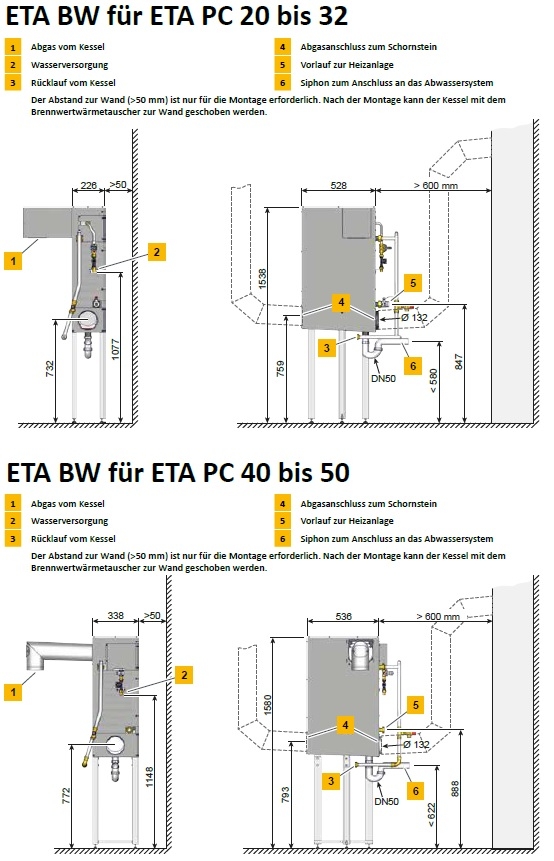 ETA BW für ETA PC 20 bis 32

1 Abgas vom Kessel
2 Wasserversorgung
3 Rücklauf vom Kessel
4 Abgasanschluss zum Schornstein
5 Vorlauf zur Heizanlage
6 Siphon zum Anschluss an das Abwassersystem

Der Abstand zur Wand (>50 mm) ist nur für die Montage erforderlich. Nach der Montage kann der Kessel mit dem Brennwertwärmetauscher zur Wand geschoben werden.

226
>50
1
2
732
1077
528
> 600 mm
1538
4
5
Ø 132
3
6
DN50
759
< 580
847

ETA BW für ETA PC 40 bis 50

1 Abgas vom Kessel
2 Wasserversorgung
3 Rücklauf vom Kessel
4 Abgasanschluss zum Schornstein
5 Vorlauf zur Heizanlage
6 Siphon zum Anschluss an das Abwassersystem

Der Abstand zur Wand (>50 mm) ist nur für die Montage erforderlich. Nach der Montage kann der Kessel mit dem Brennwertwärmetauscher zur Wand geschoben werden.

338
>50
1
2
772
1148
536
> 600 mm
1580
4
5
Ø 132
3
6
DN50
793
< 622
888